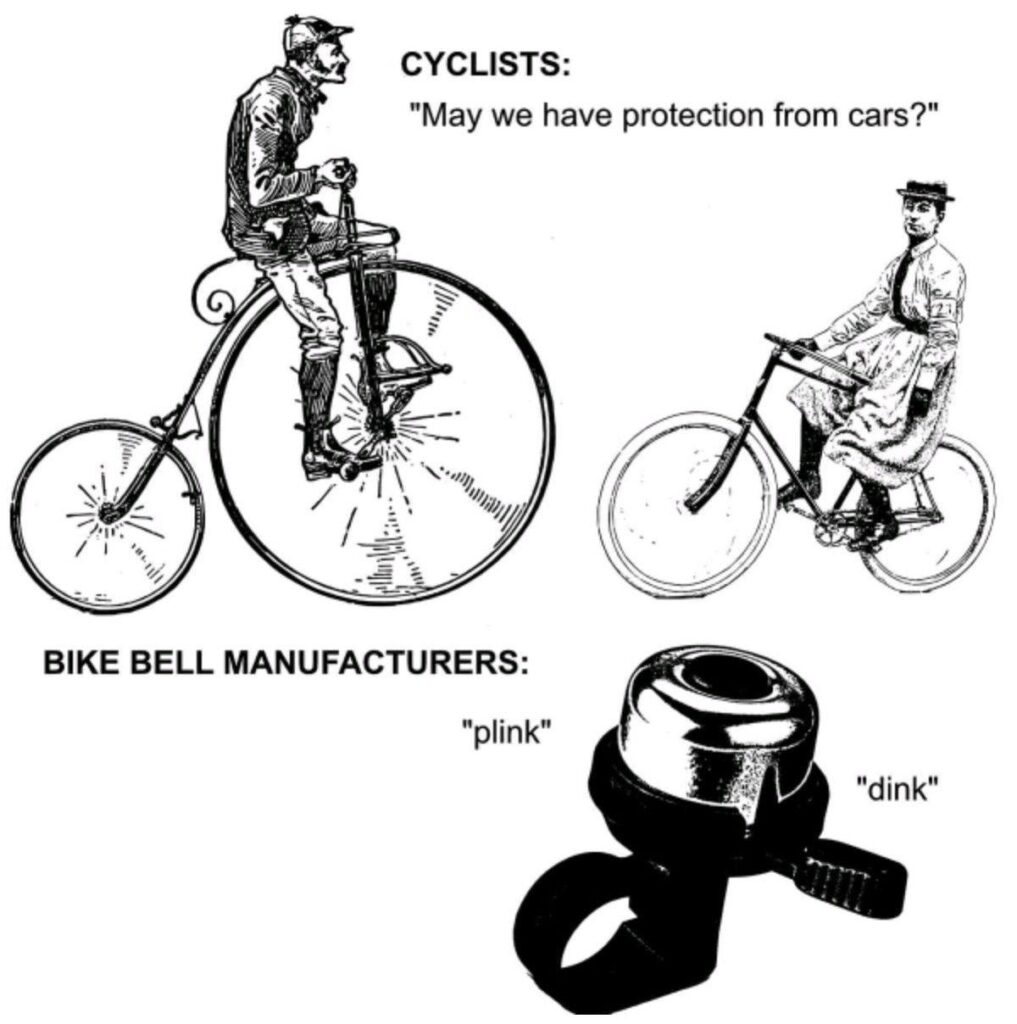 CYCLISTS:
"May we have protection from cars?"

BIKE BELL MANUFACTURERS:

"plink"

"dink"