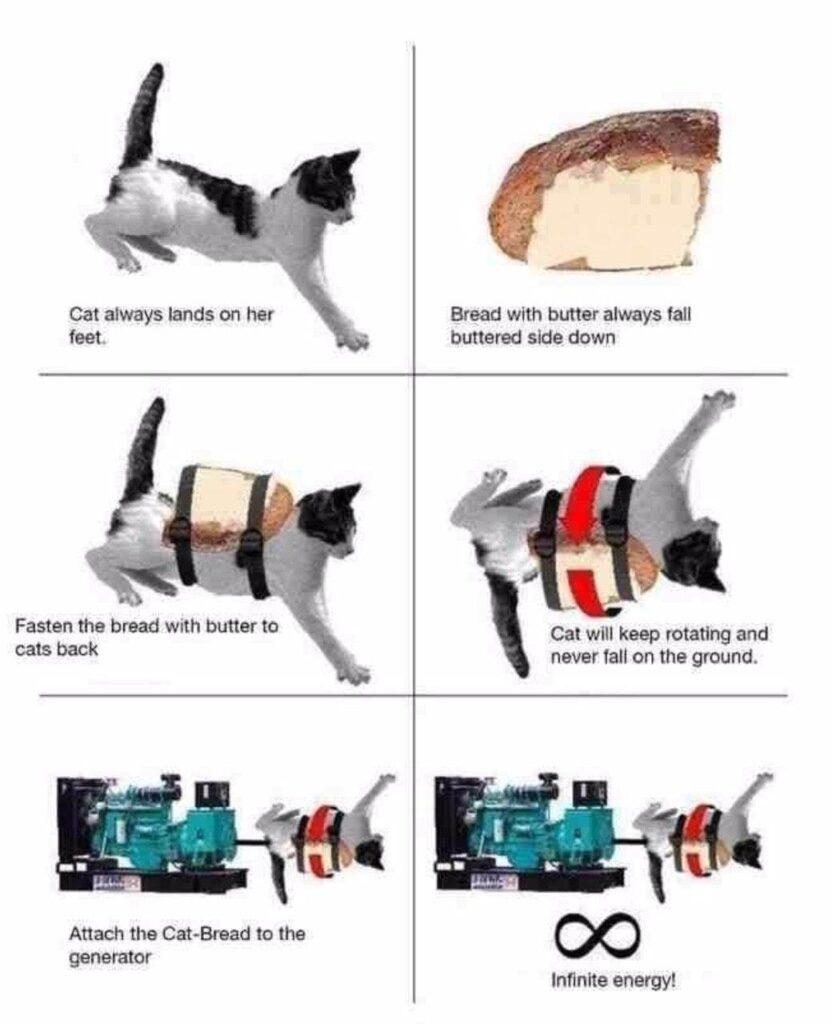 Cat always lands on her feet.

Bread with butter always fall buttered side down

Fasten the bread with butter to cats back

Cat will keep rotating and never fall on the ground.

Attach the Cat-Bread to the generator

$\infty$

Infinite energy!